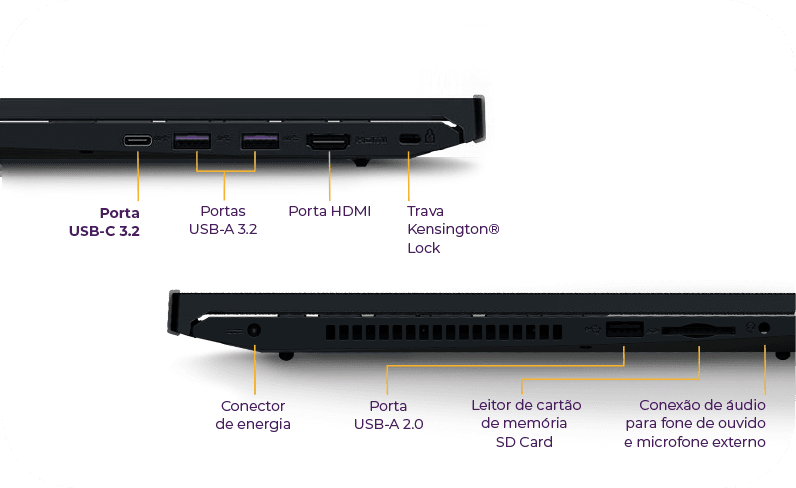 Porta USB-C 3.2

Portas USB-A 3.2

Porta HDMI

Trava Kensington® Lock

Conector de energia

Porta USB-A 2.0

Leitor de cartão de memória SD Card

Conexão de áudio para fone de ouvido e microfone externo